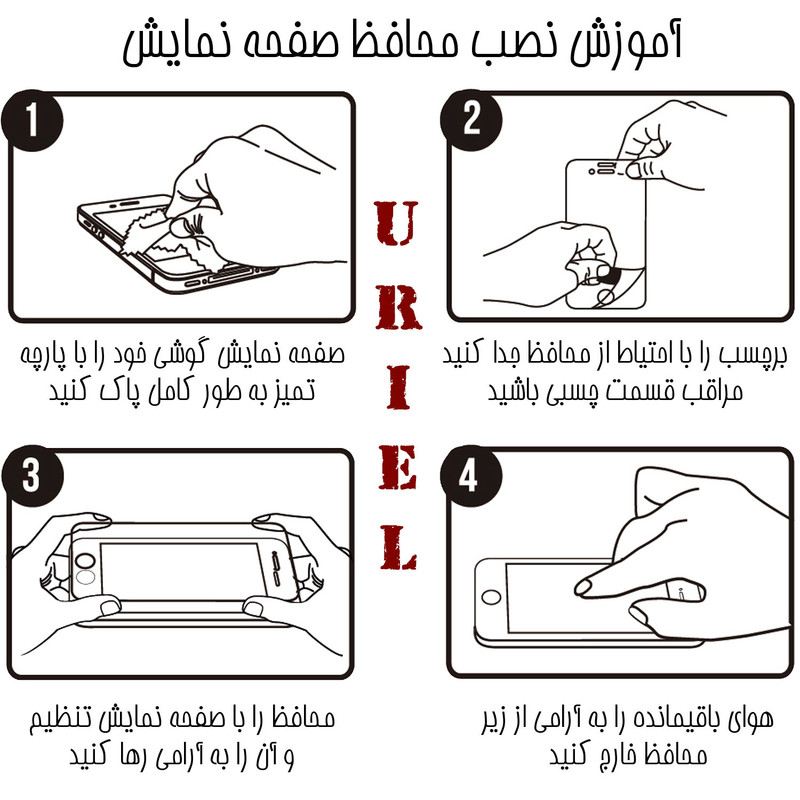 آموزش نصب محافظ صفحه نمایش

1

صفحه نمایش گوشی خود را با پارچه تمیز به طور کامل پاک کنید

2

برچسب را با احتیاط از محافظ جدا کنید مراقب قسمت چسبی باشید

U
R
I
E
L

3

محافظ را با صفحه نمایش تنظیم و آن را به آرامی رها کنید

4

هوای باقیمانده را به آرامی از زیر محافظ خارج کنید