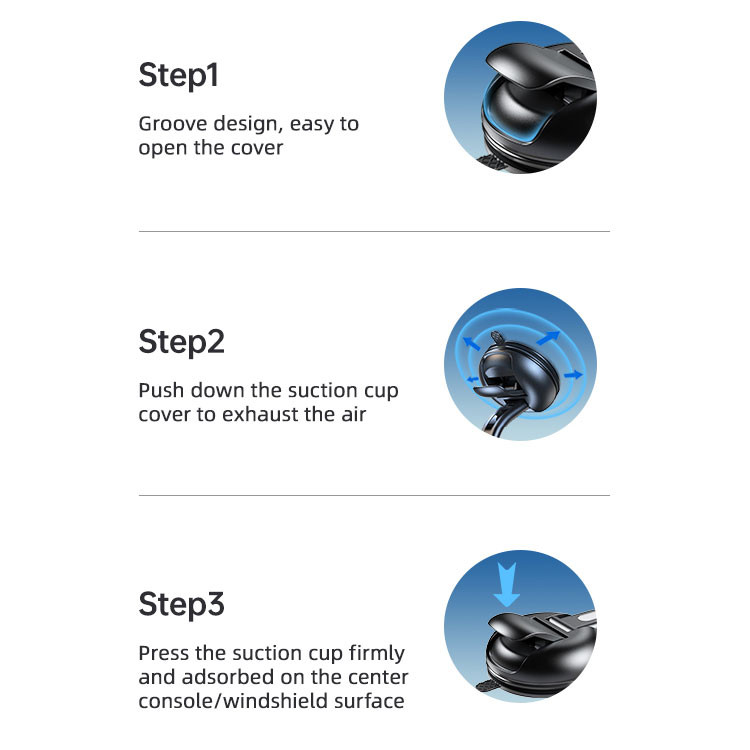 Step1

Groove design, easy to open the cover

Step2

Push down the suction cup cover to exhaust the air

Step3

Press the suction cup firmly and adsorbed on the center console/windshield surface