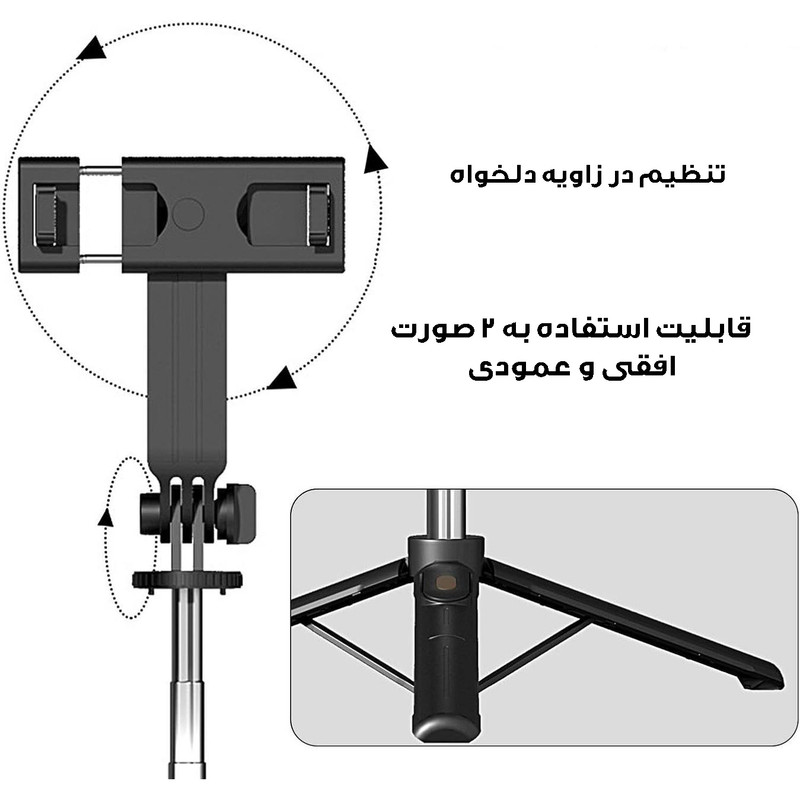 تنظیم در زاویه دلخواه

قابلیت استفاده به ۲ صورت افقی و عمودی