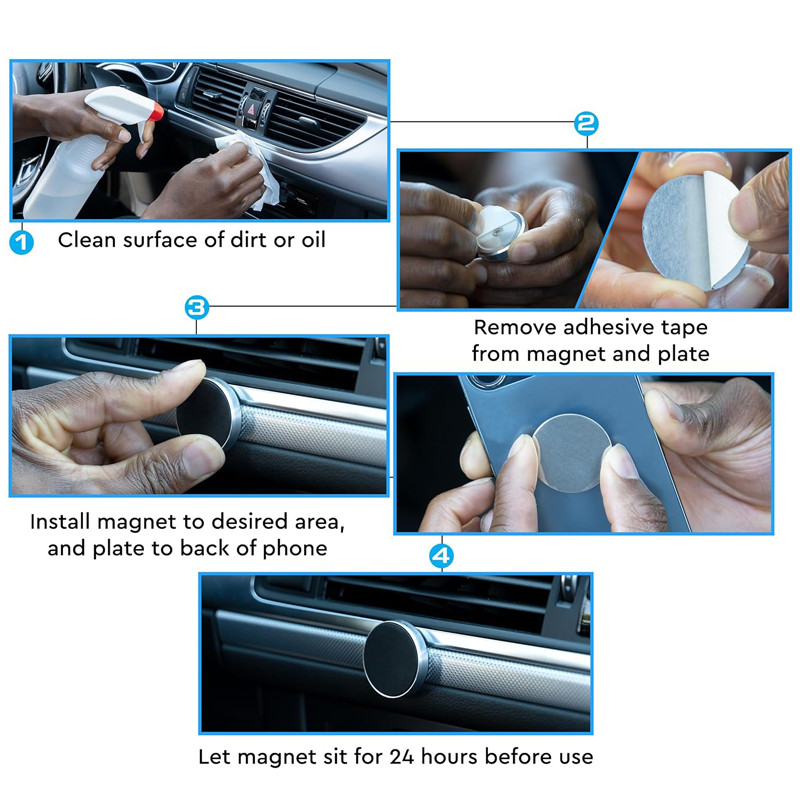 1 Clean surface of dirt or oil

2

Remove adhesive tape from magnet and plate

3

Install magnet to desired area, and plate to back of phone

4

Let magnet sit for 24 hours before use