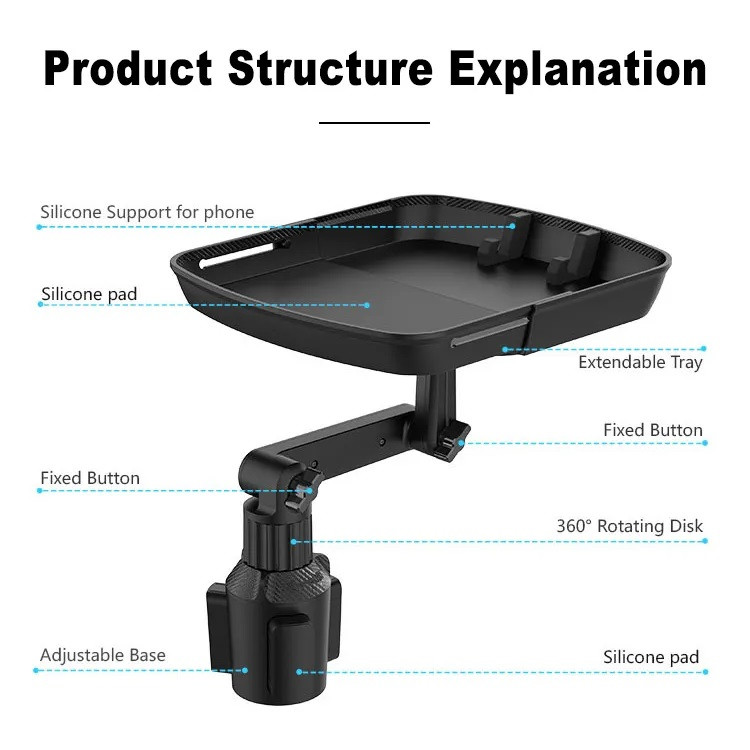 Product Structure Explanation

Silicone Support for phone

Silicone pad

Extendable Tray

Fixed Button

Fixed Button

360° Rotating Disk

Adjustable Base

Silicone pad