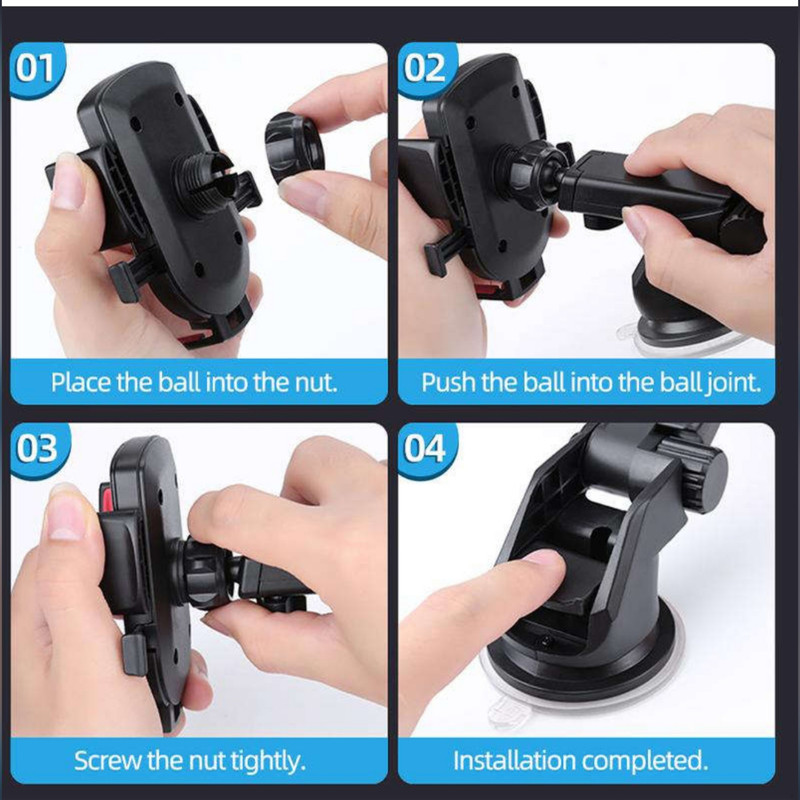 01

Place the ball into the nut.

02

Push the ball into the ball joint.

03

Screw the nut tightly.

04

Installation completed.