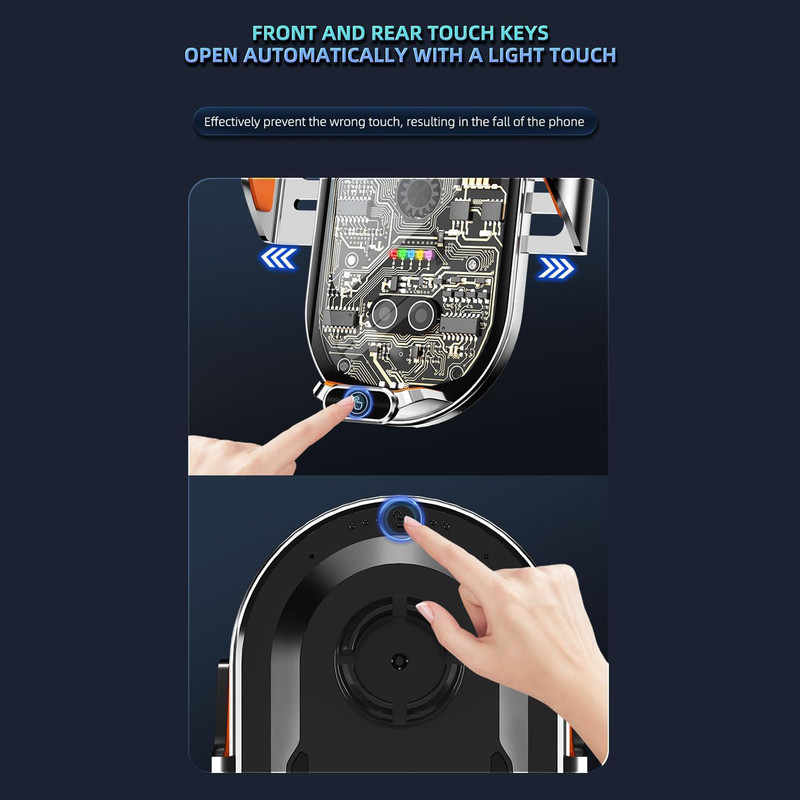 FRONT AND REAR TOUCH KEYS
OPEN AUTOMATICALLY WITH A LIGHT TOUCH

Effectively prevent the wrong touch, resulting in the fall of the phone