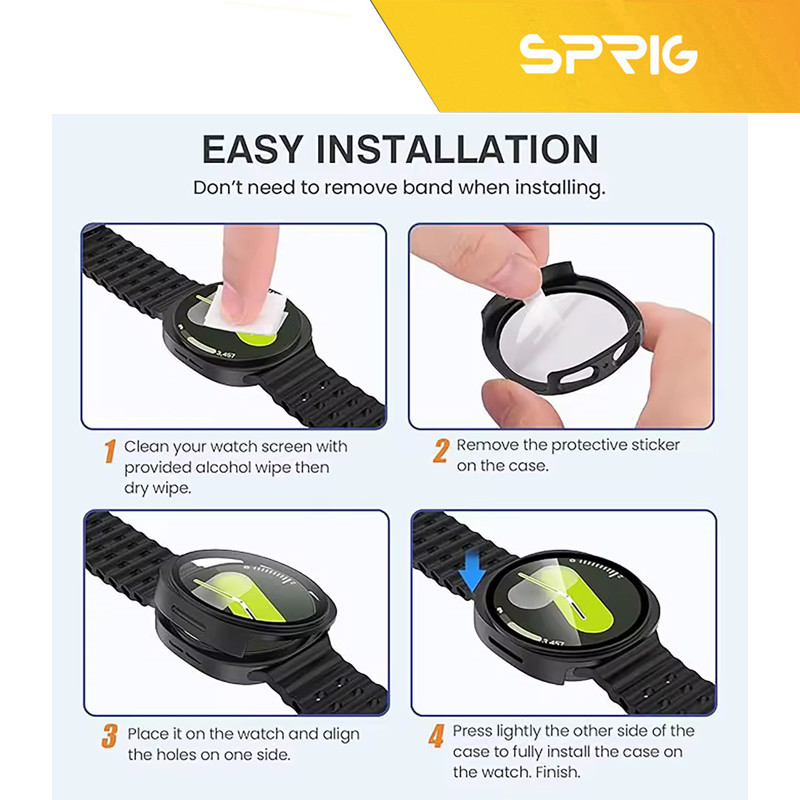 SPRIG

EASY INSTALLATION

Don't need to remove band when installing.

3,457

1 Clean your watch screen with provided alcohol wipe then dry wipe.

2 Remove the protective sticker on the case.

3 Place it on the watch and align the holes on one side.

3,457

4 Press lightly the other side of the case to fully install the case on the watch. Finish.