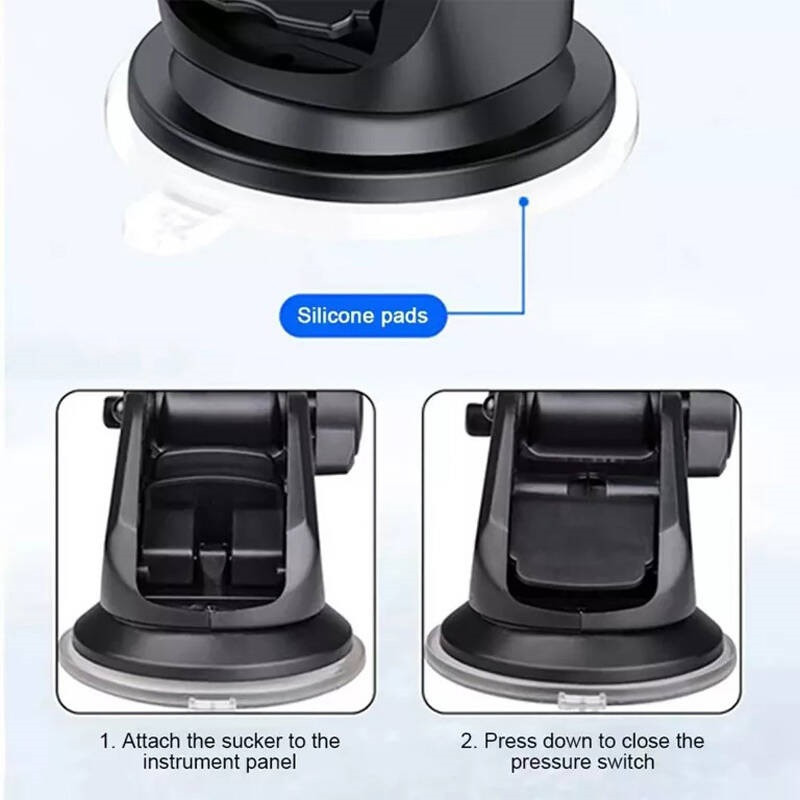 Silicone pads

1. Attach the sucker to the instrument panel

2. Press down to close the pressure switch