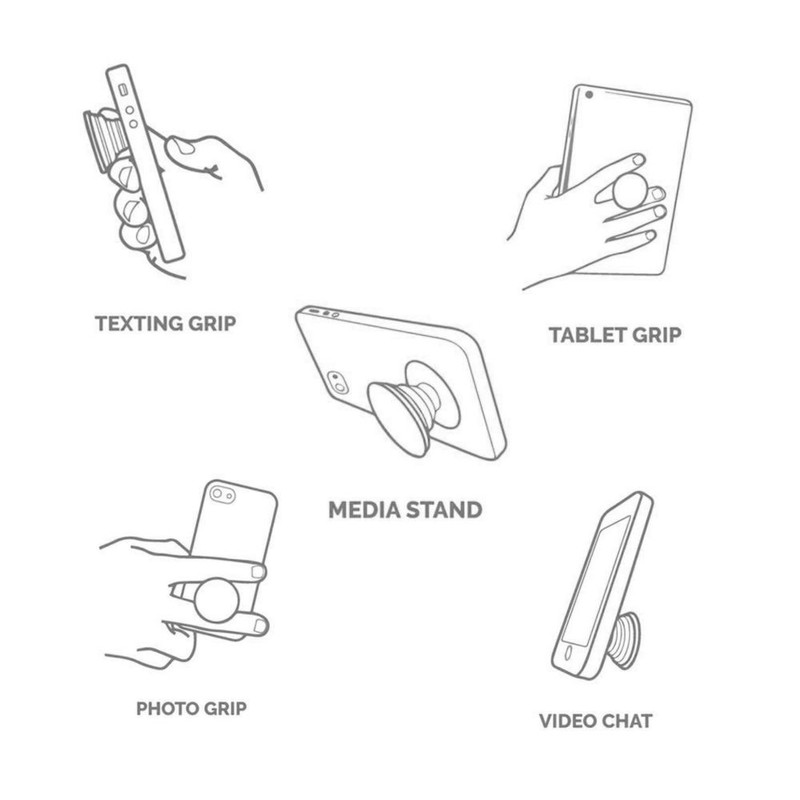 TEXTING GRIP

TABLET GRIP

MEDIA STAND

PHOTO GRIP

VIDEO CHAT