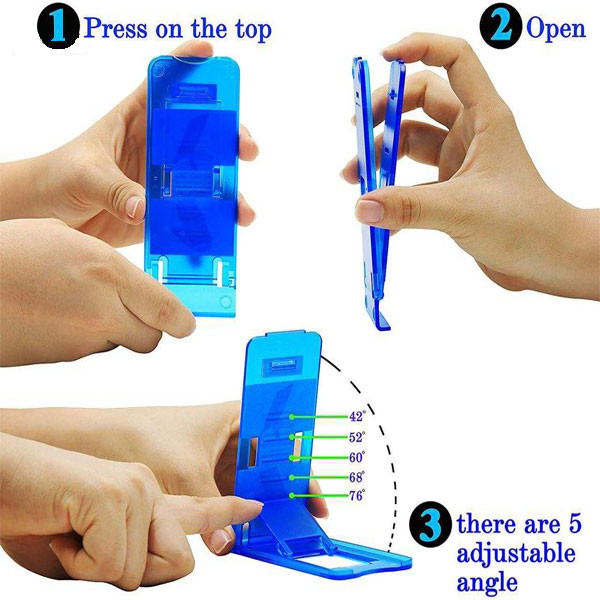 1 Press on the top

2 Open

42°
52°
60°
68°
76°

3 there are 5 adjustable angle