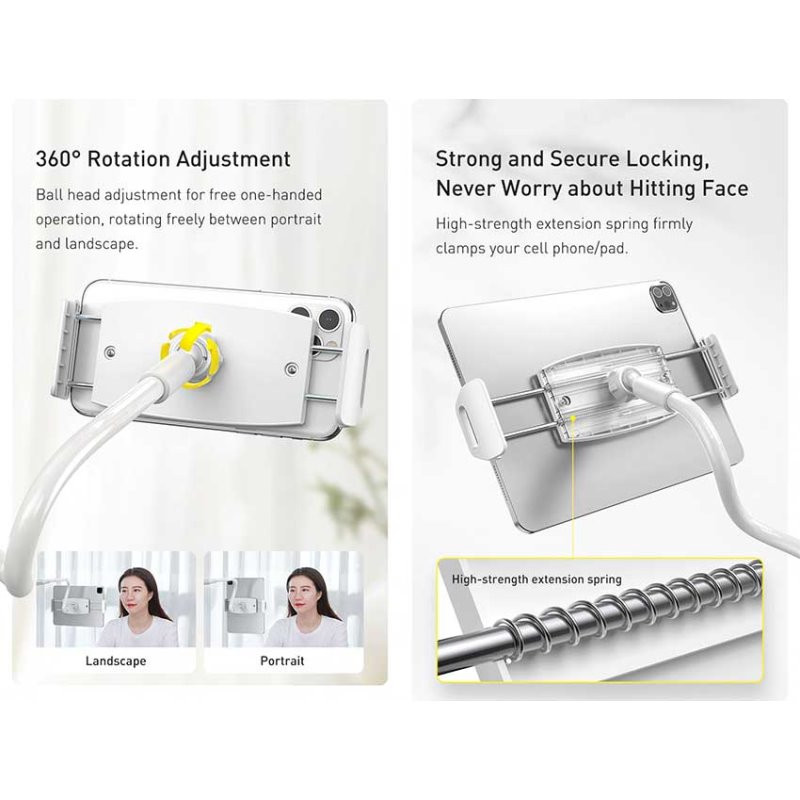 360° Rotation Adjustment

Ball head adjustment for free one-handed operation, rotating freely between portrait and landscape.

Landscape

Portrait

Strong and Secure Locking, Never Worry about Hitting Face

High-strength extension spring firmly clamps your cell phone/pad.

High-strength extension spring