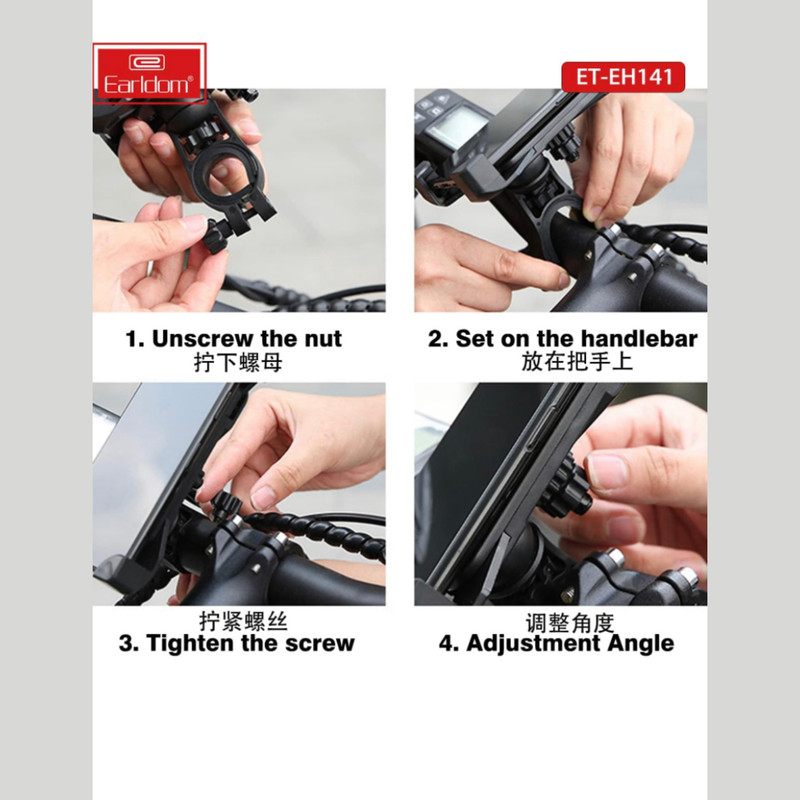 Earldom®

ET-EH141

1. Unscrew the nut
拧下螺母

2. Set on the handlebar
放在把手上

拧紧螺丝
3. Tighten the screw

调整角度
4. Adjustment Angle